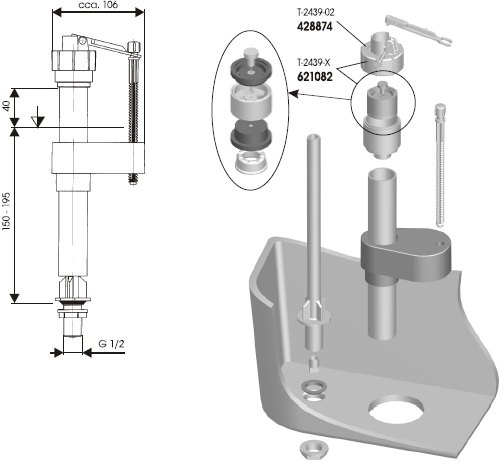 cca. 106

40

150 - 195

G 1/2

T-2439-02
428874

T-2439-X
621082